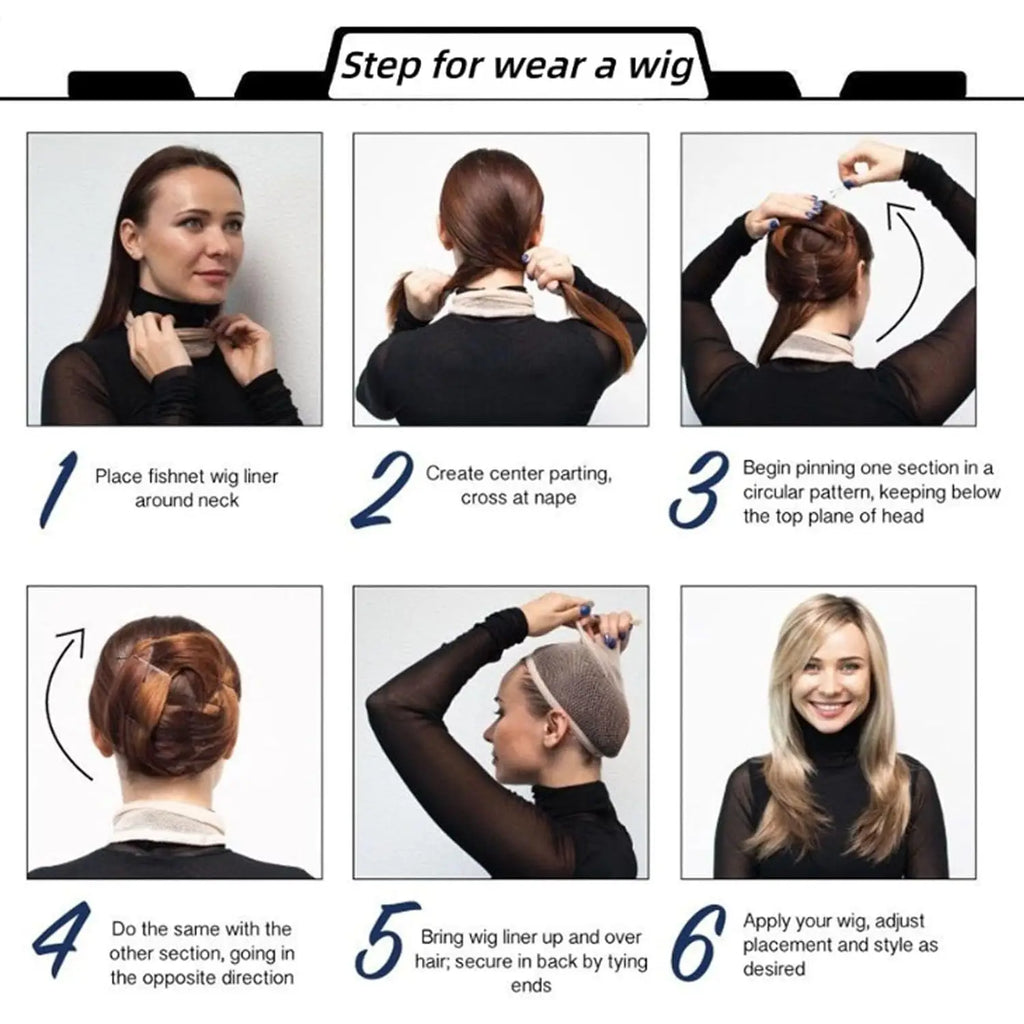 Step for wear a wig

1 Place fishnet wig liner around neck

2 Create center parting, cross at nape

3 Begin pinning one section in a circular pattern, keeping below the top plane of head

4 Do the same with the other section, going in the opposite direction

5 Bring wig liner up and over hair; secure in back by tying ends

6 Apply your wig, adjust placement and style as desired