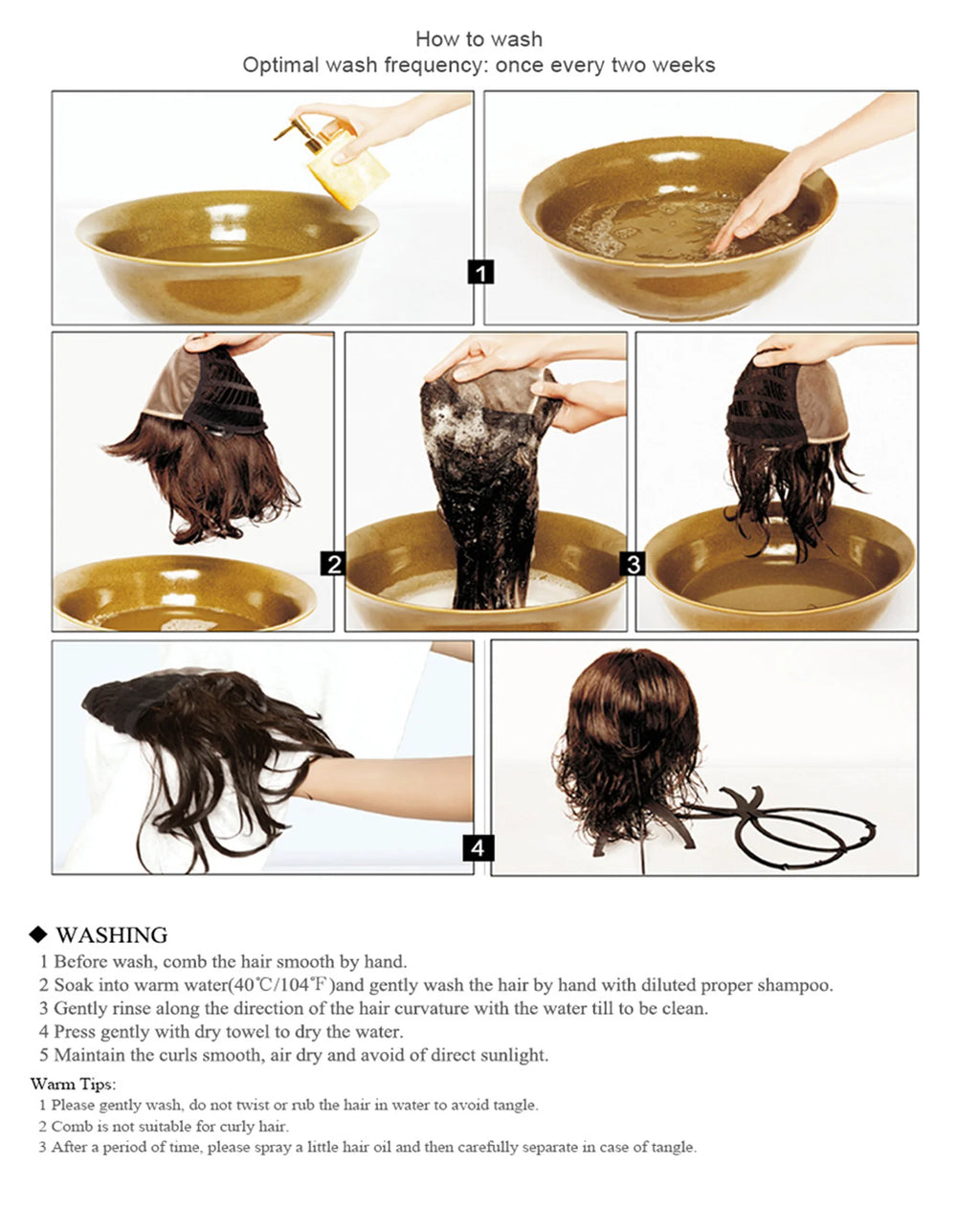 How to wash
Optimal wash frequency: once every two weeks

1

2

3

4

◆ WASHING
1 Before wash, comb the hair smooth by hand.
2 Soak into warm water(40℃/104℉)and gently wash the hair by hand with diluted proper shampoo.
3 Gently rinse along the direction of the hair curvature with the water till to be clean.
4 Press gently with dry towel to dry the water.
5 Maintain the curls smooth, air dry and avoid of direct sunlight.

Warm Tips:
1 Please gently wash, do not twist or rub the hair in water to avoid tangle.
2 Comb is not suitable for curly hair.
3 After a period of time, please spray a little hair oil and then carefully separate in case of tangle.